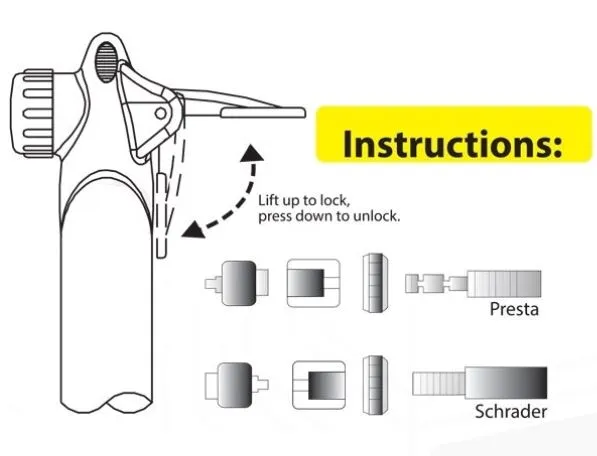 Instructions:

Lift up to lock,
press down to unlock.

Presta

Schrader